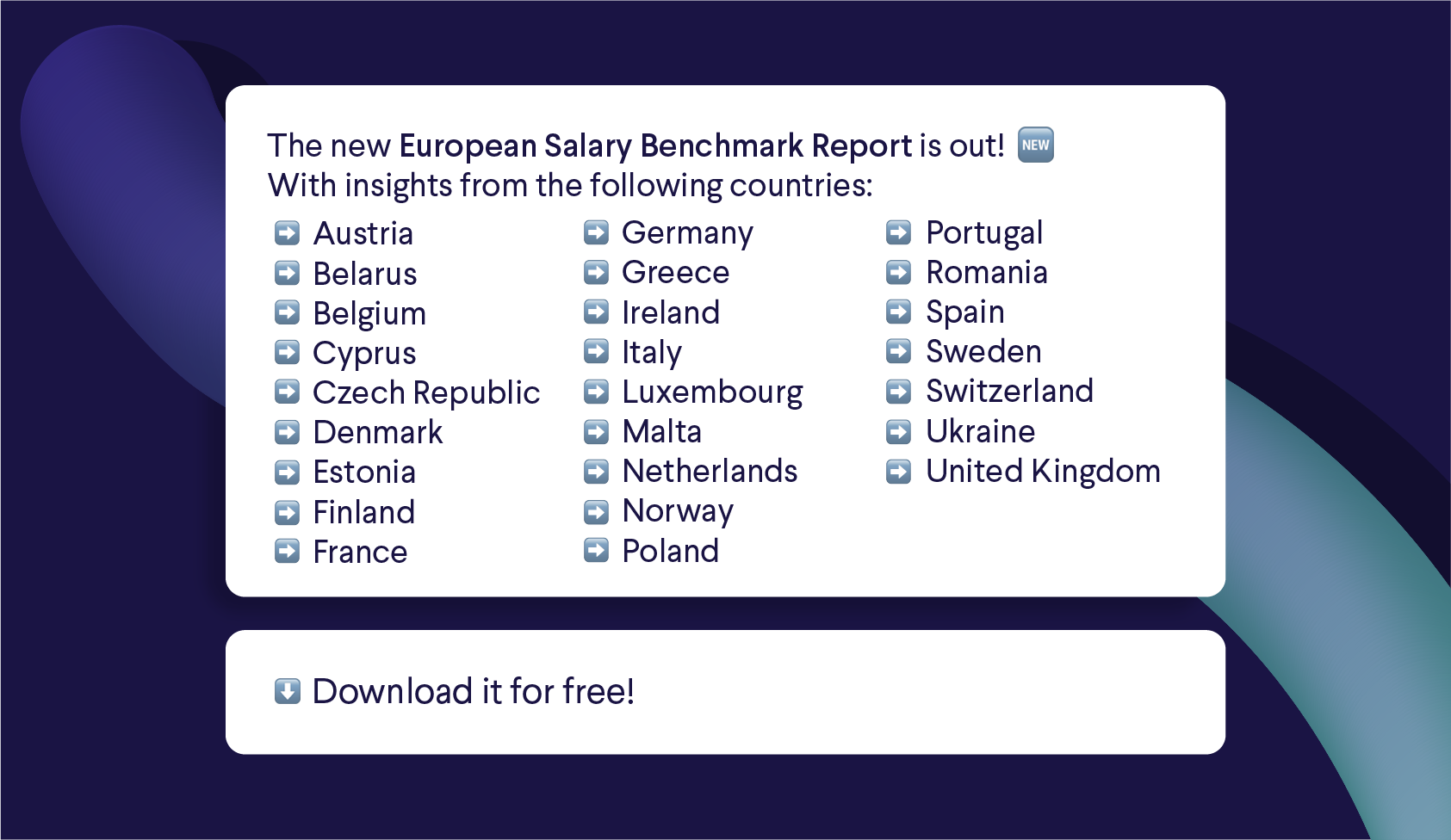 The new European Salary Benchmark Report is out! NEW
With insights from the following countries:

➡ Austria
➡ Belarus
➡ Belgium
➡ Cyprus
➡ Czech Republic
➡ Denmark
➡ Estonia
➡ Finland
➡ France

➡ Germany
➡ Greece
➡ Ireland
➡ Italy
➡ Luxembourg
➡ Malta
➡ Netherlands
➡ Norway
➡ Poland

➡ Portugal
➡ Romania
➡ Spain
➡ Sweden
➡ Switzerland
➡ Ukraine
➡ United Kingdom

⬇ Download it for free!